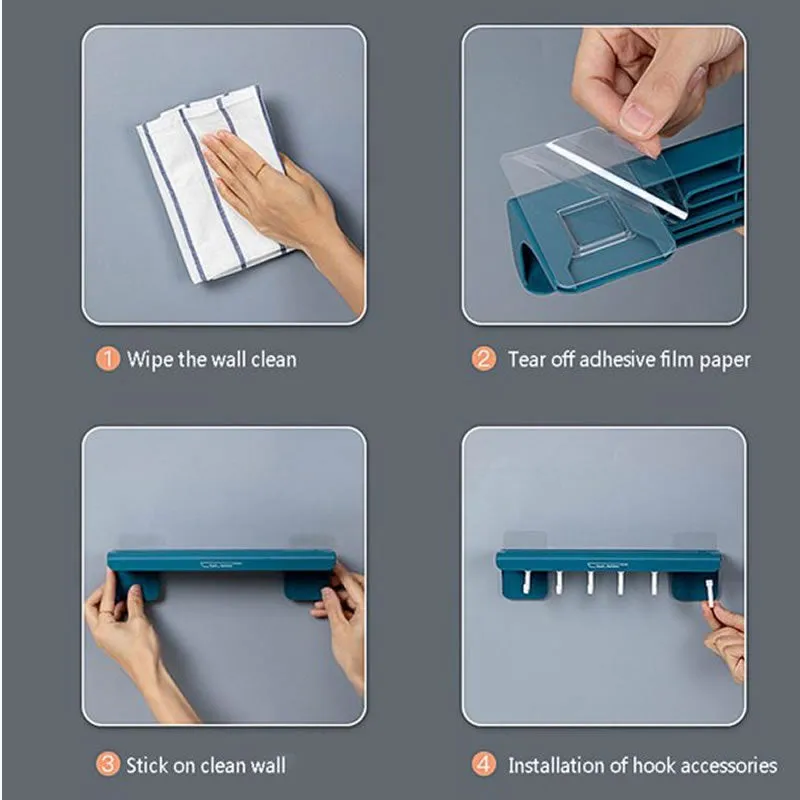 1 Wipe the wall clean

2 Tear off adhesive film paper

3 Stick on clean wall

4 Installation of hook accessories